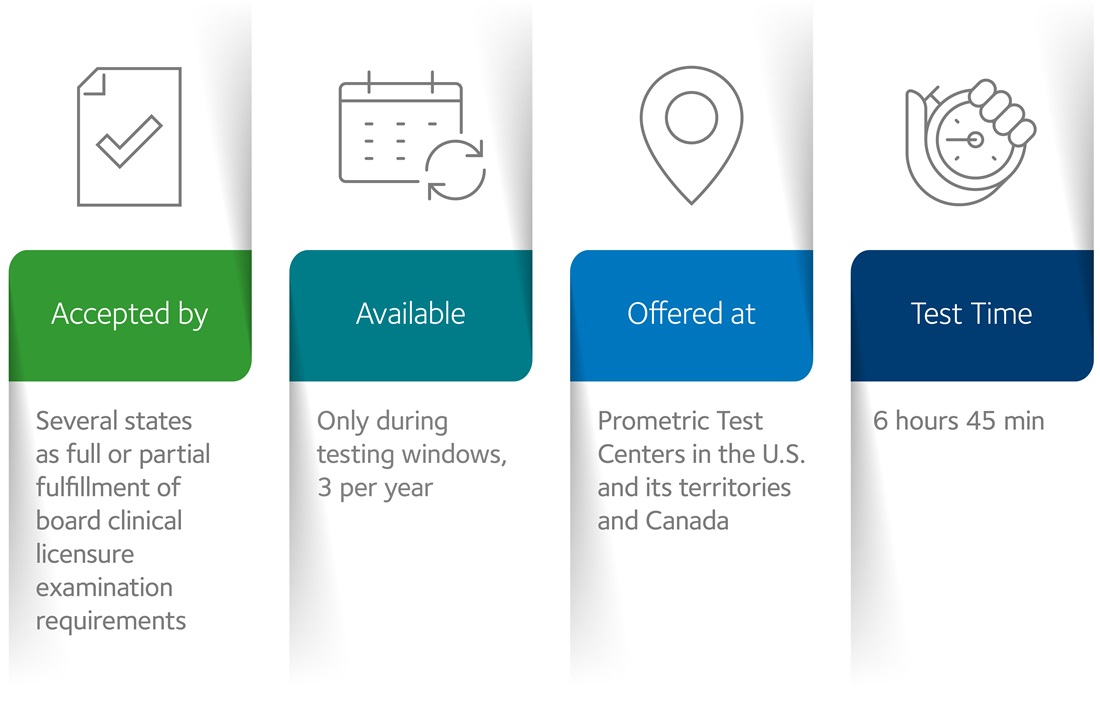 Accepted by

Several states as full or partial fulfillment of board clinical licensure examination requirements

Available

Only during testing windows, 3 per year

Offered at

Prometric Test Centers in the U.S. and its territories and Canada

Test Time

6 hours 45 min